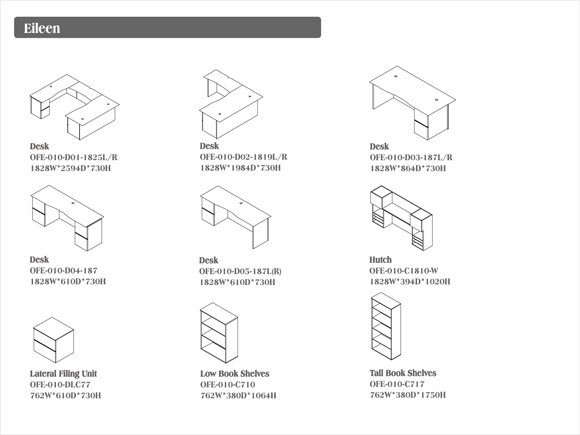 Eileen

Desk
OFE-010-D01-1825L/R
1828W*2594D*730H

Desk
OFE-010-D02-1819L/R
1828W*1984D*730H

Desk
OFE-010-D03-187L/R
1828W*864D*730H

Desk
OFE-010-D04-187
1828W*610D*730H

Desk
OFE-010-D05-187L(R)
1828W*610D*730H

Hutch
OFE-010-C1810-W
1828W*394D*1020H

Lateral Filing Unit
OFE-010-DLC77
762W*610D*730H

Low Book Shelves
OFE-010-C710
762W*380D*1064H

Tall Book Shelves
OFE-010-C717
762W*380D*1750H